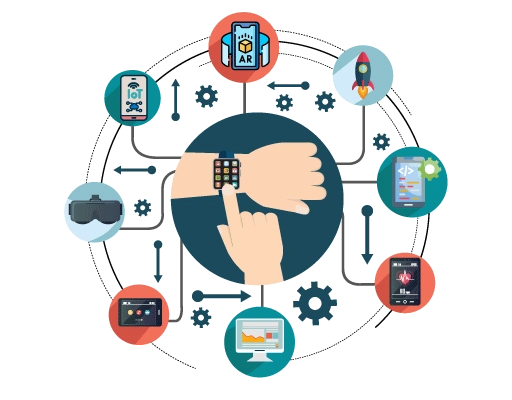 AR

IoT

</>